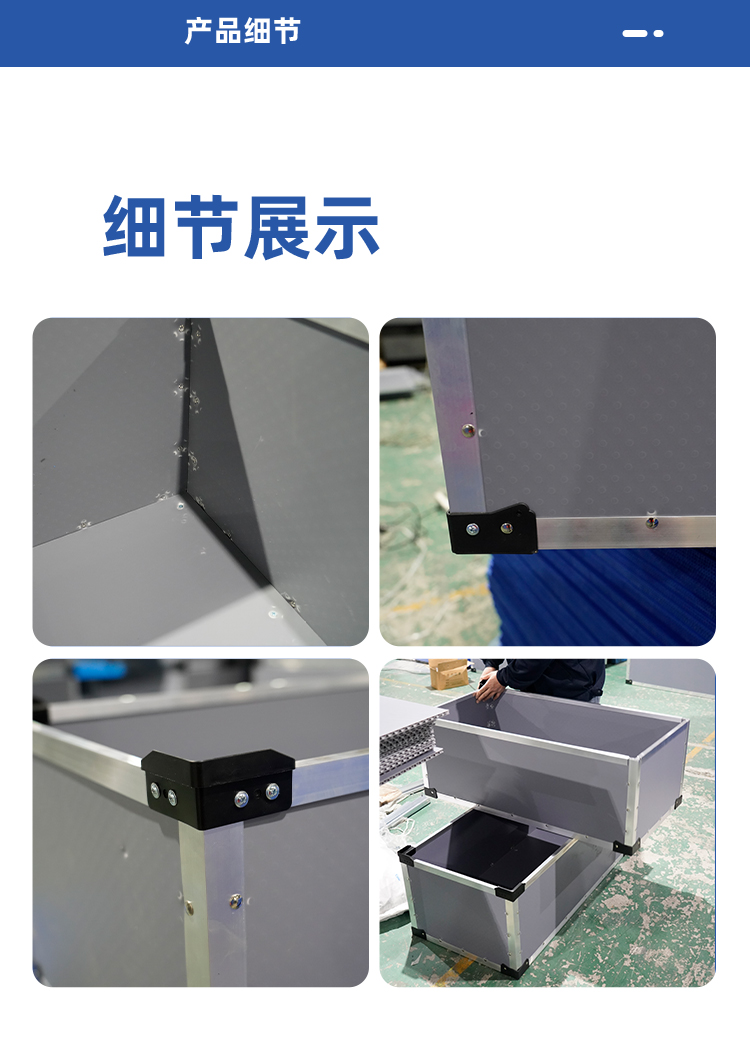 产品细节

细节展示